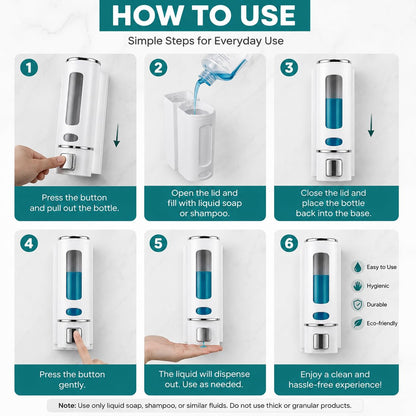 HOW TO USE

Simple Steps for Everyday Use

1

Press the button and pull out the bottle.

2

Open the lid and fill with liquid soap or shampoo.

3

Close the lid and place the bottle back into the base.

4

Press the button gently.

5

The liquid will dispense out. Use as needed.

6

Easy to Use

Hygienic

Durable

Eco-friendly

Enjoy a clean and hassle-free experience!

Note: Use only liquid soap, shampoo, or similar fluids. Do not use thick or granular products.